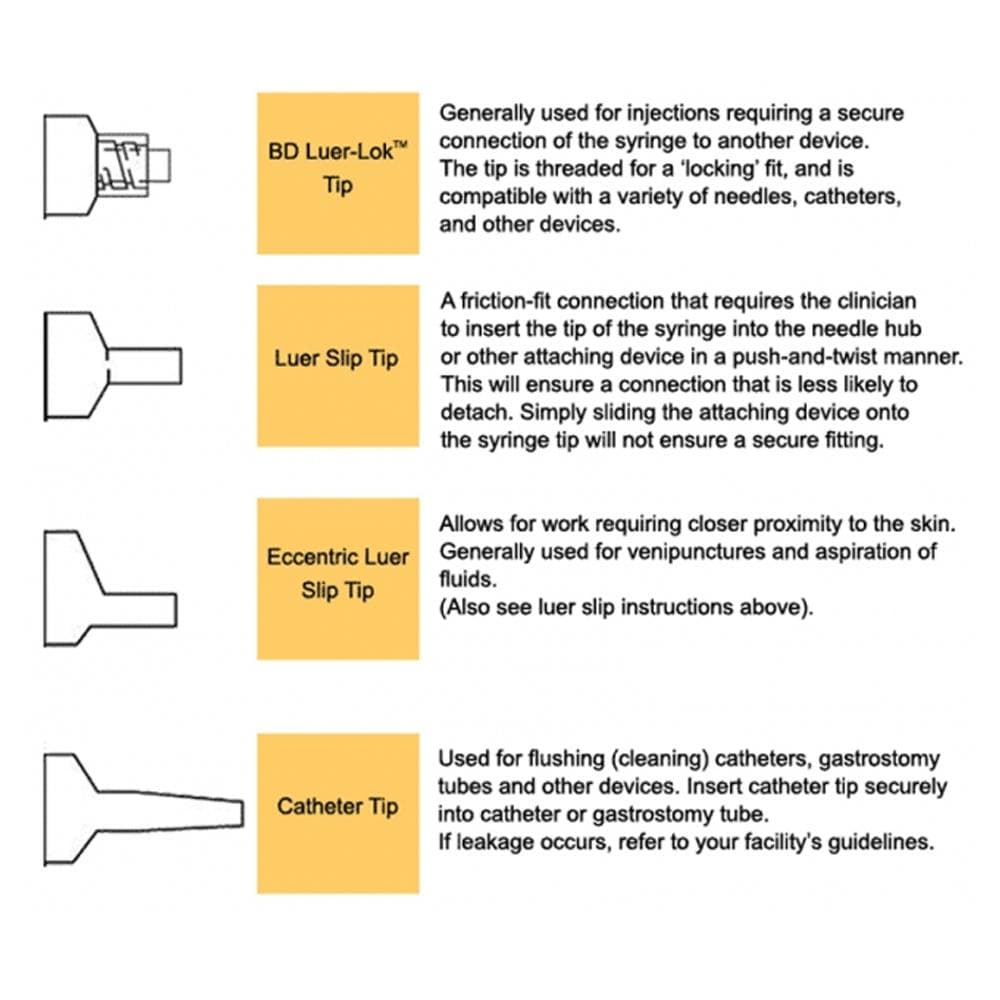 BD Luer-Lok™ Tip

Generally used for injections requiring a secure connection of the syringe to another device. The tip is threaded for a 'locking' fit, and is compatible with a variety of needles, catheters, and other devices.

Luer Slip Tip

A friction-fit connection that requires the clinician to insert the tip of the syringe into the needle hub or other attaching device in a push-and-twist manner. This will ensure a connection that is less likely to detach. Simply sliding the attaching device onto the syringe tip will not ensure a secure fitting.

Eccentric Luer Slip Tip

Allows for work requiring closer proximity to the skin. Generally used for venipunctures and aspiration of fluids.
(Also see luer slip instructions above).

Catheter Tip

Used for flushing (cleaning) catheters, gastrostomy tubes and other devices. Insert catheter tip securely into catheter or gastrostomy tube.
If leakage occurs, refer to your facility's guidelines.